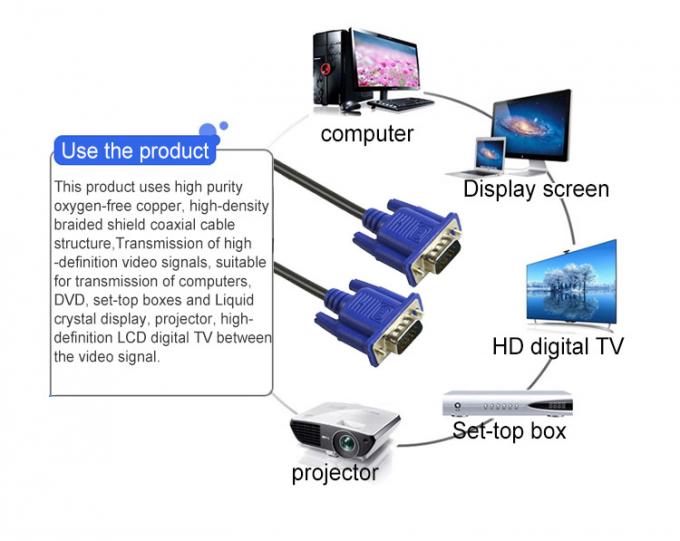 Use the product

This product uses high purity oxygen-free copper, high-density braided shield coaxial cable structure,Transmission of high -definition video signals, suitable for transmission of computers, DVD, set-top boxes and Liquid crystal display, projector, high-definition LCD digital TV between the video signal.

computer

Display screen

HD digital TV

Set-top box

projector